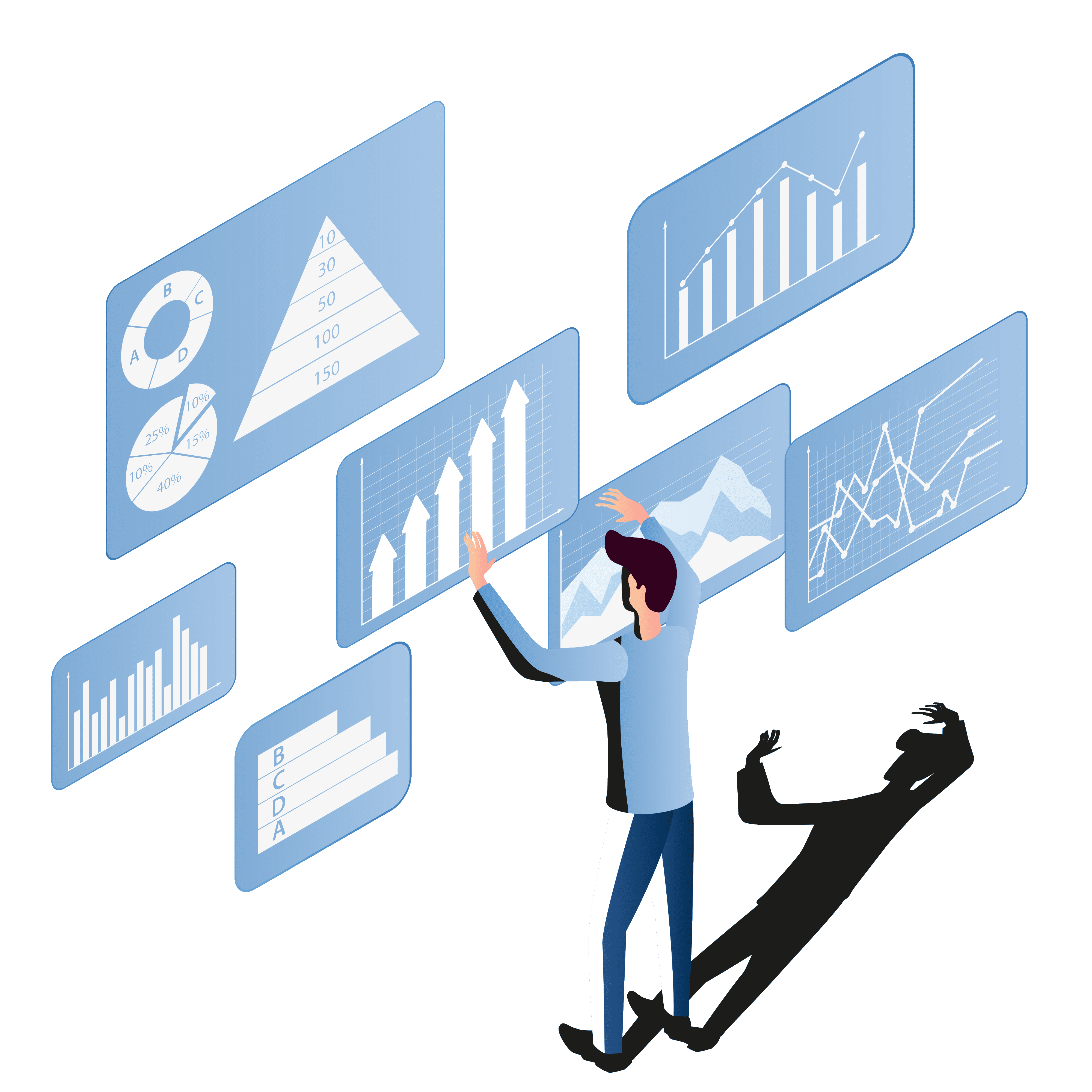 B
C
A
D

10%
25%
15%
10%
40%

10
30
50
100
150

B
C
D
A